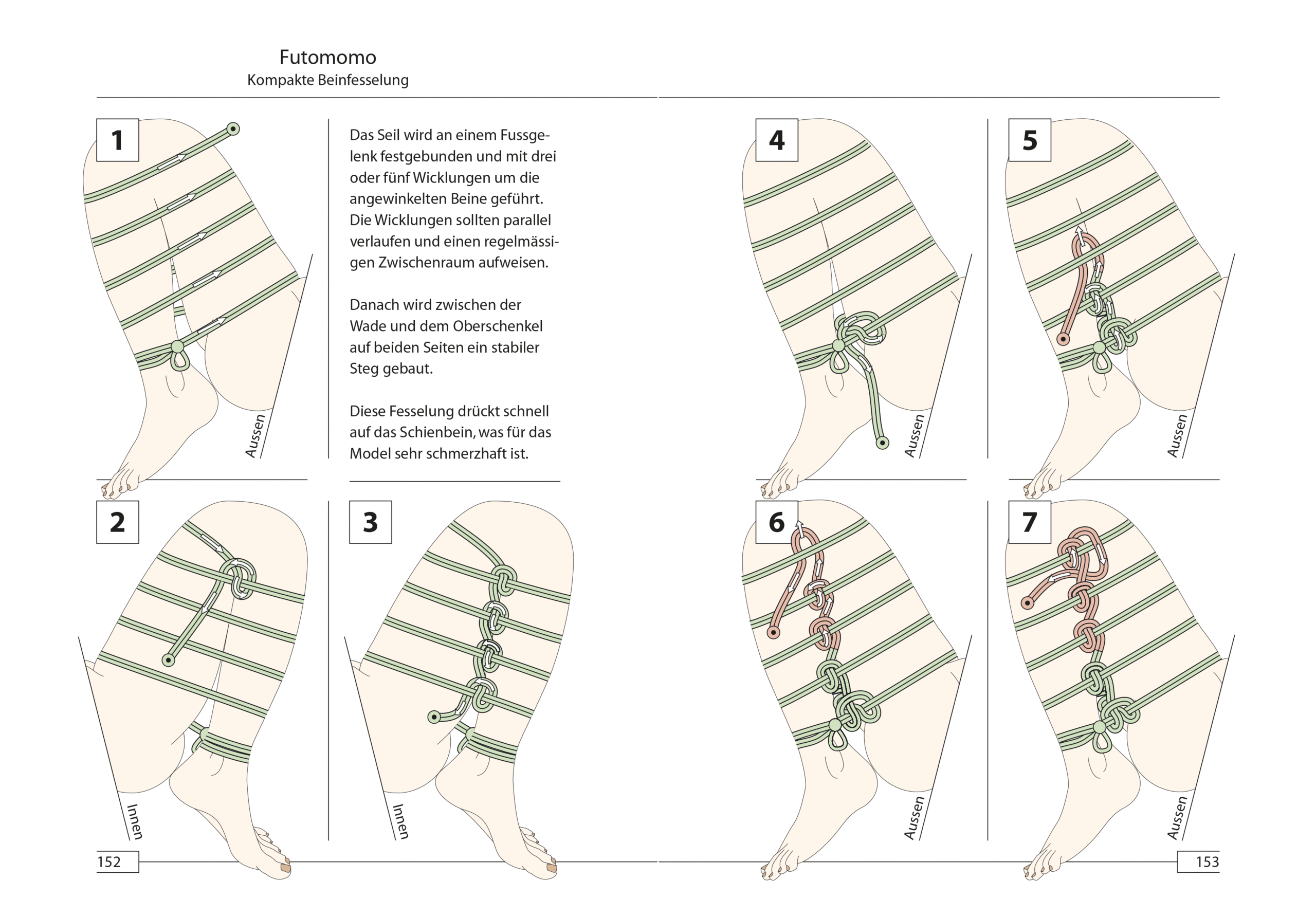 Futomomo
Kompakte Beinfesselung

1

Aussen

Das Seil wird an einem Fussgelenk festgebunden und mit drei oder fünf Wicklungen um die angewinkelten Beine geführt. Die Wicklungen sollten parallel verlaufen und einen regelmässigen Zwischenraum aufweisen.

Danach wird zwischen der Wade und dem Oberschenkel auf beiden Seiten ein stabiler Steg gebaut.

Diese Fesselung drückt schnell auf das Schienbein, was für das Model sehr schmerzhaft ist.

2

Innen

3

Innen

152

4

Aussen

5

Aussen

6

Aussen

7

Aussen

153