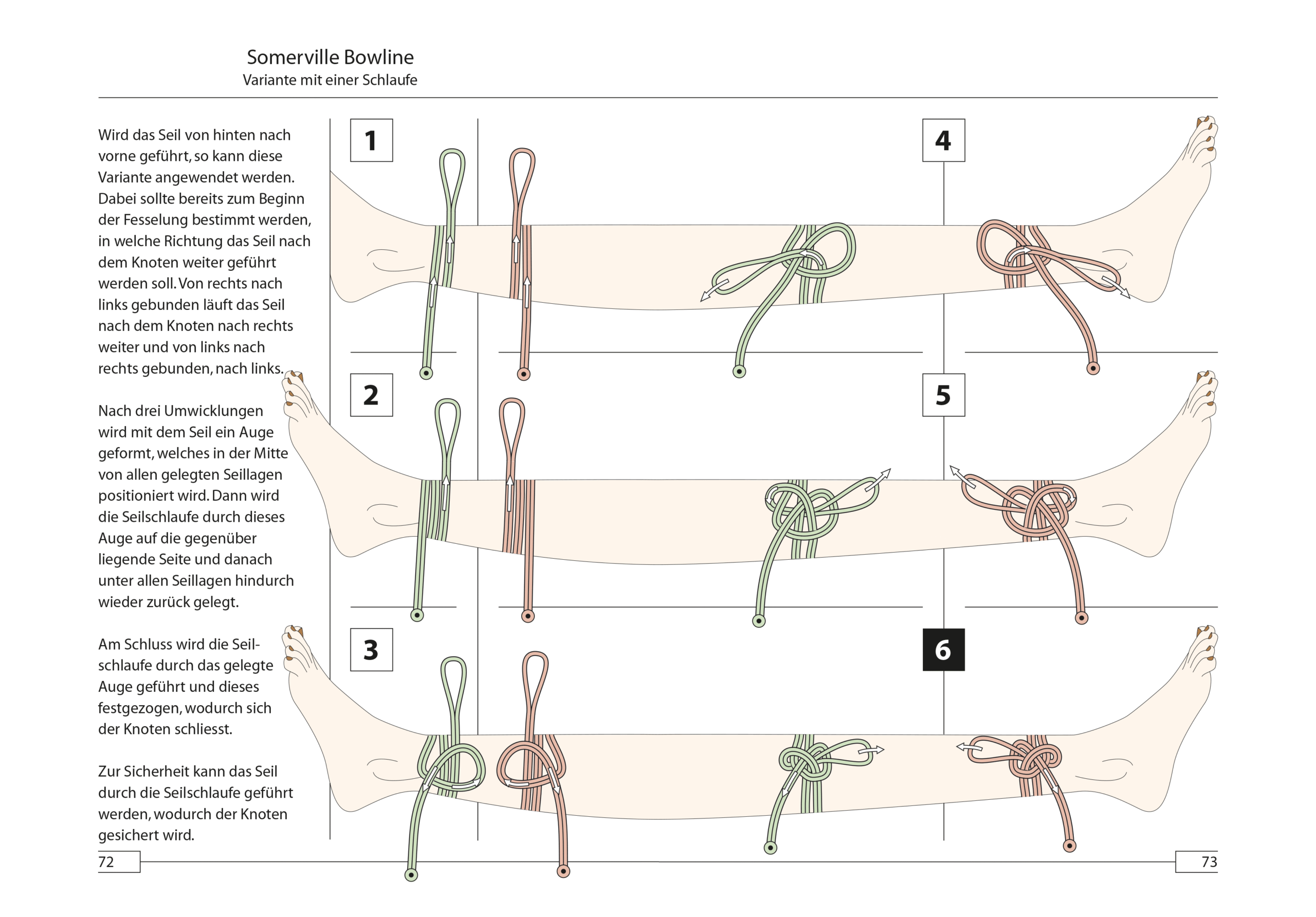 Somerville Bowline
Variante mit einer Schlaufe

Wird das Seil von hinten nach vorne geführt, so kann diese Variante angewendet werden. Dabei sollte bereits zum Beginn der Fesselung bestimmt werden, in welche Richtung das Seil nach dem Knoten weiter geführt werden soll. Von rechts nach links gebunden läuft das Seil nach dem Knoten nach rechts weiter und von links nach rechts gebunden, nach links.

Nach drei Umwicklungen wird mit dem Seil ein Auge geformt, welches in der Mitte von allen gelegten Seillagen positioniert wird. Dann wird die Seilschlaufe durch dieses Auge auf die gegenüber liegende Seite und danach unter allen Seillagen hindurch wieder zurück gelegt.

Am Schluss wird die Seilschlaufe durch das gelegte Auge geführt und dieses festgezogen, wodurch sich der Knoten schliesst.

Zur Sicherheit kann das Seil durch die Seilschlaufe geführt werden, wodurch der Knoten gesichert wird.

1
2
3
4
5
6

72
73