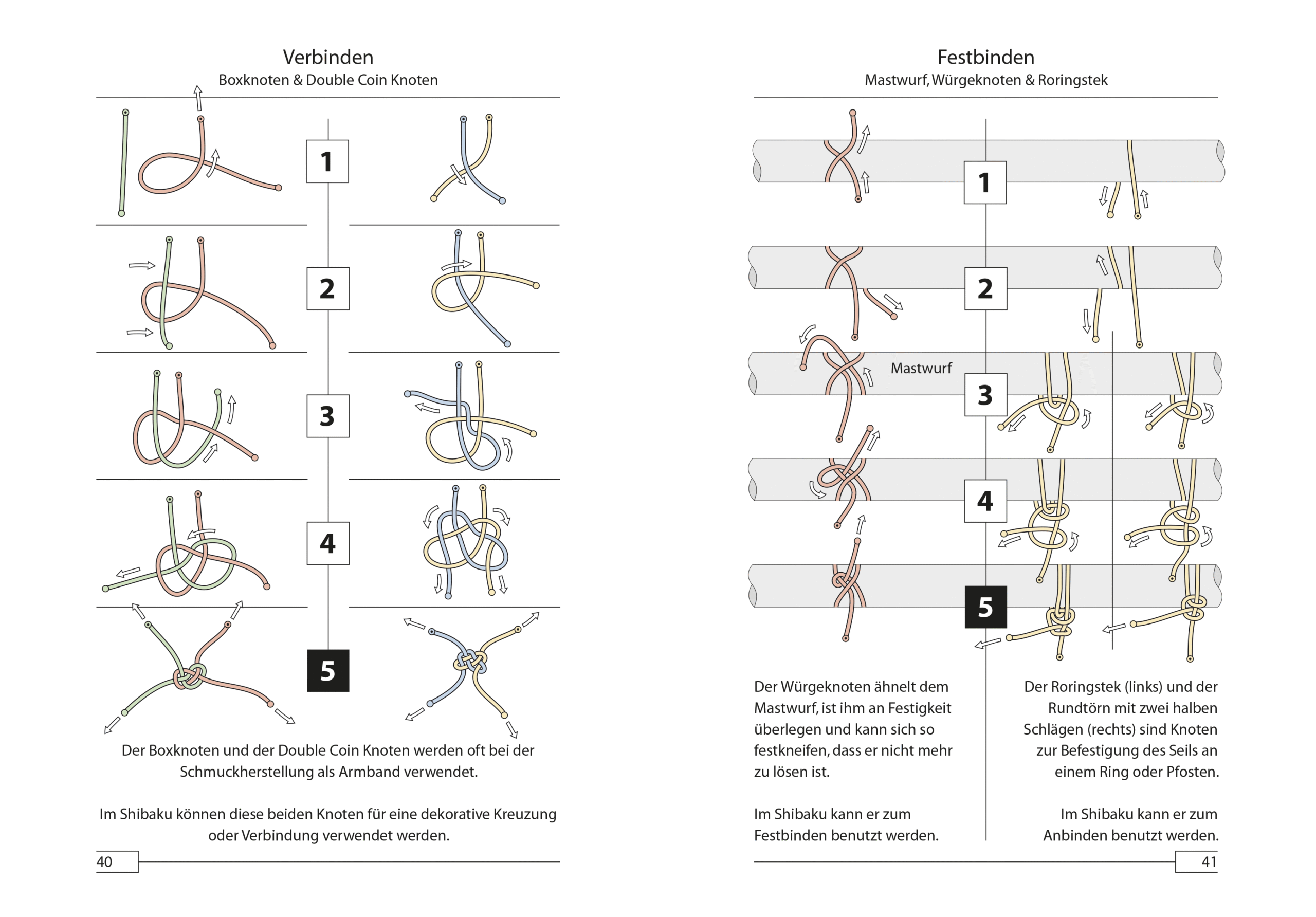 Verbinden
Boxknoten & Double Coin Knoten

1

2

3

4

5

Der Boxknoten und der Double Coin Knoten werden oft bei der Schmuckherstellung als Armband verwendet.

Im Shibaku können diese beiden Knoten für eine dekorative Kreuzung oder Verbindung verwendet werden.

40

Festbinden
Mastwurf, Würgeknoten & Roringstek

1

2

Mastwurf

3

4

5

Der Würgeknoten ähnelt dem Mastwurf, ist ihm an Festigkeit überlegen und kann sich so festkneifen, dass er nicht mehr zu lösen ist.

Im Shibaku kann er zum Festbinden benutzt werden.

Der Roringstek (links) und der Rundtörn mit zwei halben Schlägen (rechts) sind Knoten zur Befestigung des Seils an einem Ring oder Pfosten.

Im Shibaku kann er zum Anbinden benutzt werden.

41