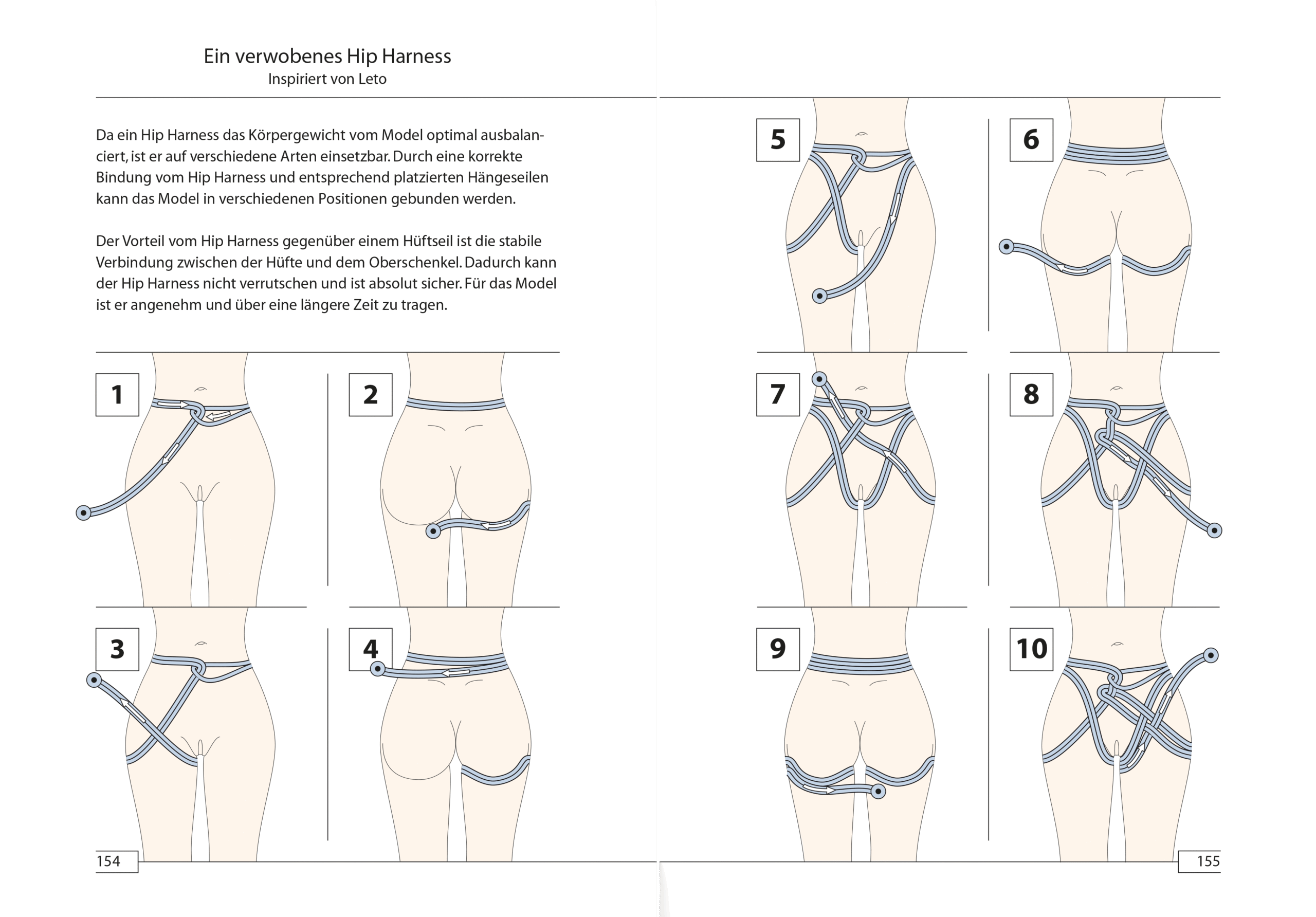 Ein verwobenes Hip Harness
Inspiriert von Leto

Da ein Hip Harness das Körpergewicht vom Model optimal ausbalanciert, ist er auf verschiedene Arten einsetzbar. Durch eine korrekte Bindung vom Hip Harness und entsprechend platzierten Hängeseilen kann das Model in verschiedenen Positionen gebunden werden.

Der Vorteil vom Hip Harness gegenüber einem Hüftseil ist die stabile Verbindung zwischen der Hüfte und dem Oberschenkel. Dadurch kann der Hip Harness nicht verrutschen und ist absolut sicher. Für das Model ist er angenehm und über eine längere Zeit zu tragen.

1

2

3

4

154

5

6

7

8

9

10

155