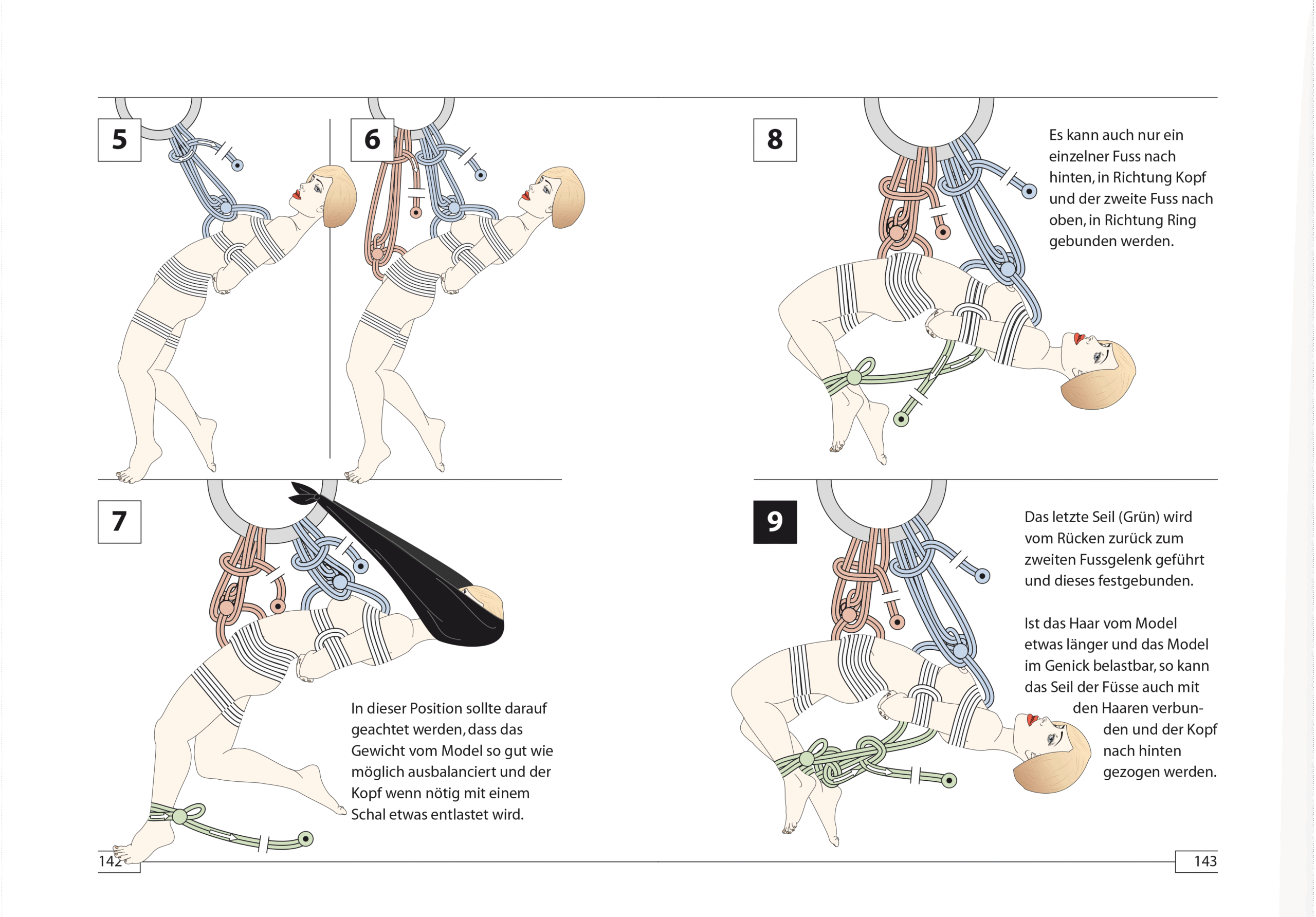 5

6

7

In dieser Position sollte darauf geachtet werden, dass das Gewicht vom Model so gut wie möglich ausbalanciert und der Kopf wenn nötig mit einem Schal etwas entlastet wird.

142

8

Es kann auch nur ein einzelner Fuss nach hinten, in Richtung Kopf und der zweite Fuss nach oben, in Richtung Ring gebunden werden.

9

Das letzte Seil (Grün) wird vom Rücken zurück zum zweiten Fussgelenk geführt und dieses festgebunden.

Ist das Haar vom Model etwas länger und das Model im Genick belastbar, so kann das Seil der Füsse auch mit den Haaren verbunden und der Kopf nach hinten gezogen werden.

143