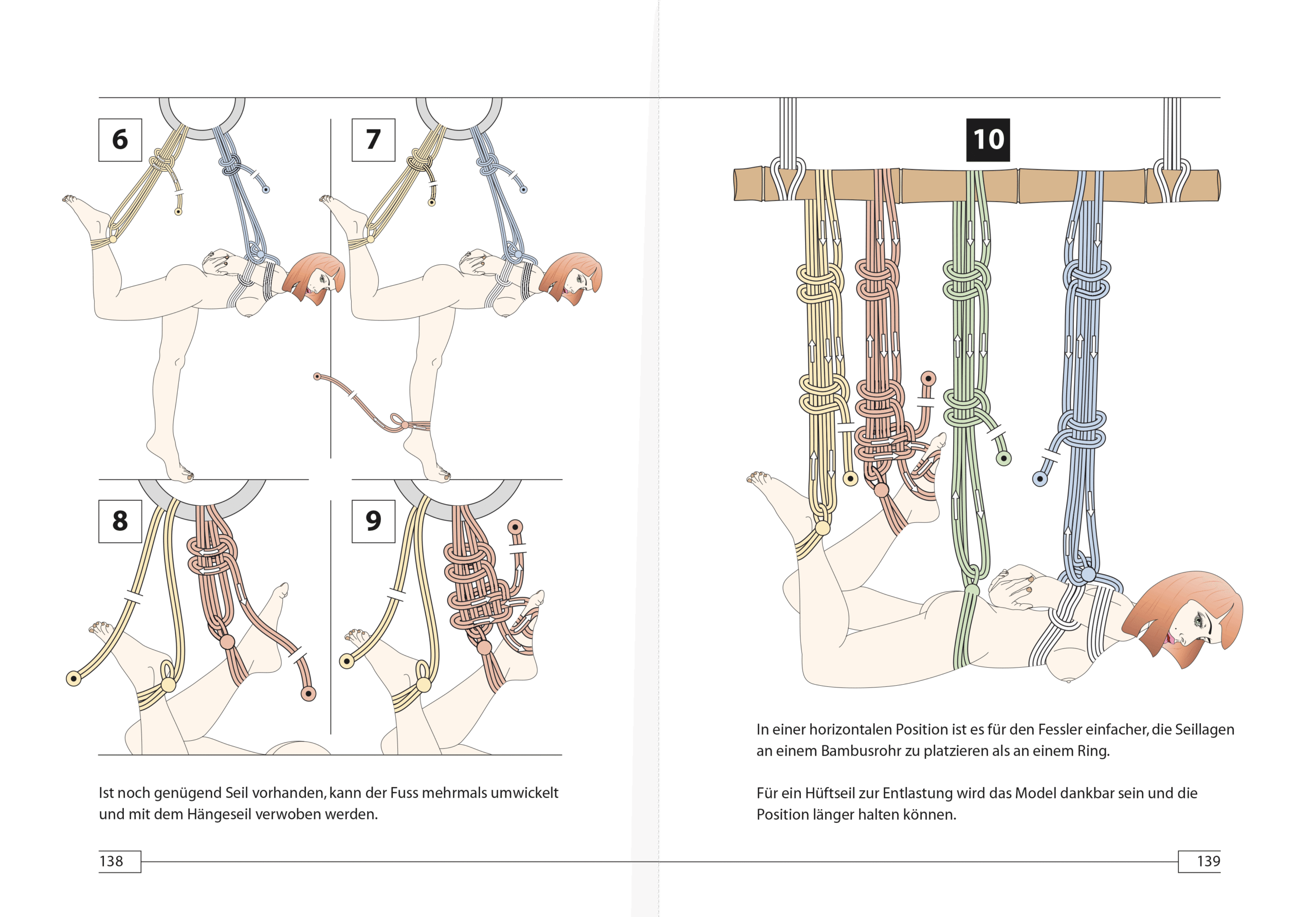 6

7

8

9

Ist noch genügend Seil vorhanden, kann der Fuss mehrmals umwickelt und mit dem Hängeseil verwoben werden.

138

10

In einer horizontalen Position ist es für den Fessler einfacher, die Seillagen an einem Bambusrohr zu platzieren als an einem Ring.

Für ein Hüftseil zur Entlastung wird das Model dankbar sein und die Position länger halten können.

139