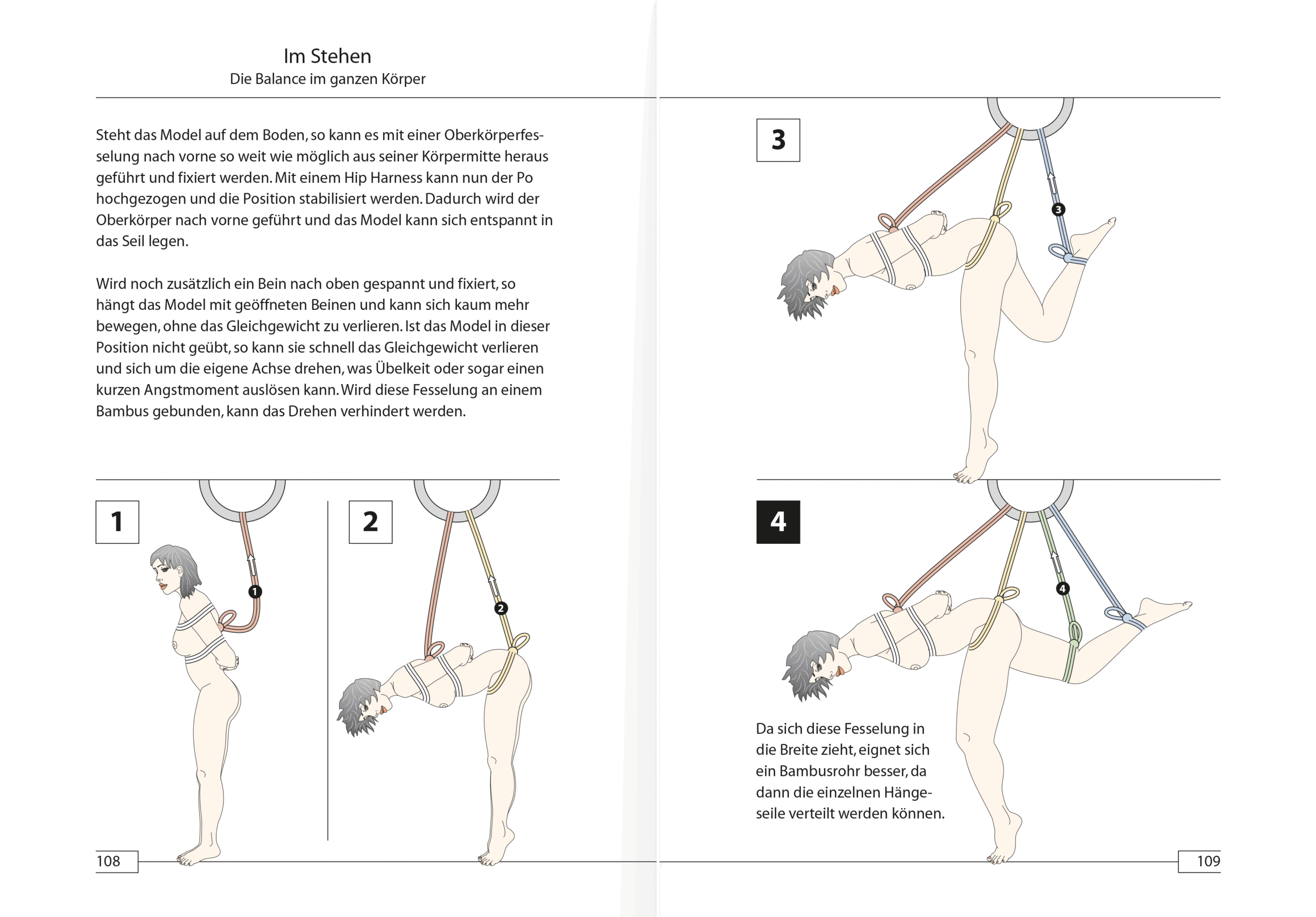 Im Stehen
Die Balance im ganzen Körper

Steht das Model auf dem Boden, so kann es mit einer Oberkörperfesselung nach vorne so weit wie möglich aus seiner Körpermitte heraus geführt und fixiert werden. Mit einem Hip Harness kann nun der Po hochgezogen und die Position stabilisiert werden. Dadurch wird der Oberkörper nach vorne geführt und das Model kann sich entspannt in das Seil legen.

Wird noch zusätzlich ein Bein nach oben gespannt und fixiert, so hängt das Model mit geöffneten Beinen und kann sich kaum mehr bewegen, ohne das Gleichgewicht zu verlieren. Ist das Model in dieser Position nicht geübt, so kann sie schnell das Gleichgewicht verlieren und sich um die eigene Achse drehen, was Übelkeit oder sogar einen kurzen Angstmoment auslösen kann. Wird diese Fesselung an einem Bambus gebunden, kann das Drehen verhindert werden.

1

1

2

2

108

3

3

4

4

Da sich diese Fesselung in die Breite zieht, eignet sich ein Bambusrohr besser, da dann die einzelnen Hängeseile verteilt werden können.

109